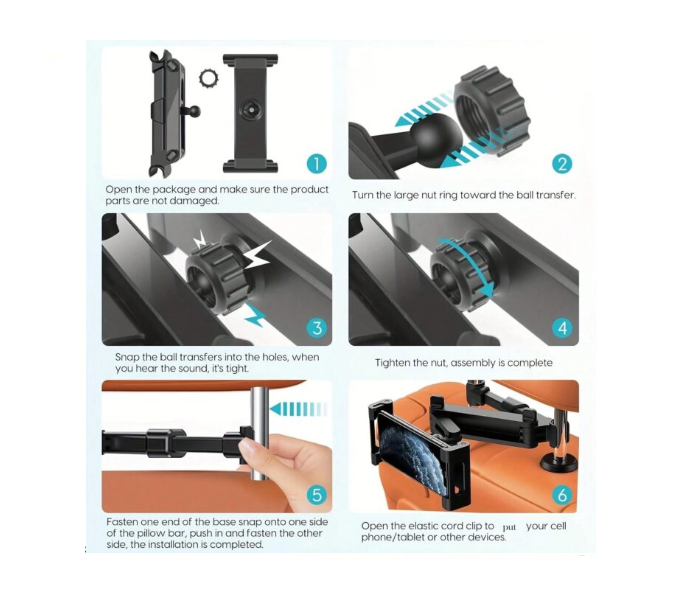 1

Open the package and make sure the product parts are not damaged.

2

Turn the large nut ring toward the ball transfer.

3

Snap the ball transfers into the holes, when you hear the sound, it's tight.

4

Tighten the nut, assembly is complete

5

Fasten one end of the base snap onto one side of the pillow bar, push in and fasten the other side, the installation is completed.

6

Open the elastic cord clip to put your cell phone/tablet or other devices.